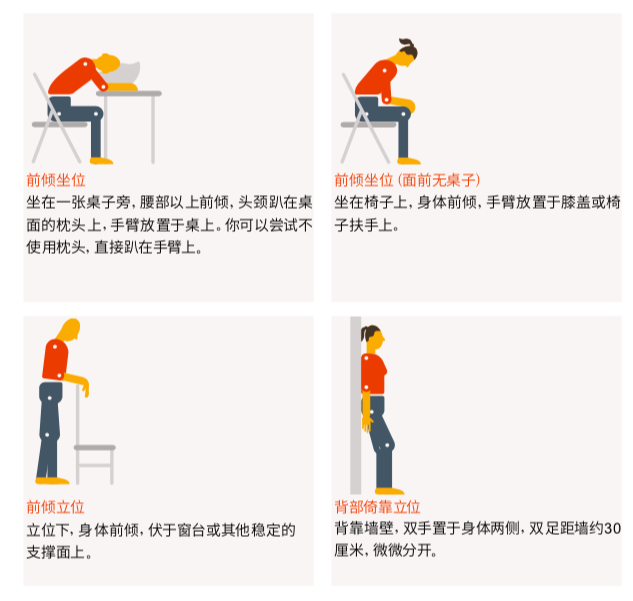 前倾坐位
坐在一张桌子旁，腰部以上前倾，头颈趴在桌面的枕头上，手臂放置于桌上。你可以尝试不使用枕头，直接趴在手臂上。

前倾坐位（面前无桌子）
坐在椅子上，身体前倾，手臂放置于膝盖或椅子扶手上。

前倾立位
立位下，身体前倾，伏于窗台或其他稳定的支撑面上。

背部倚靠立位
背靠墙壁，双手置于身体两侧，双足距墙约30厘米，微微分开。