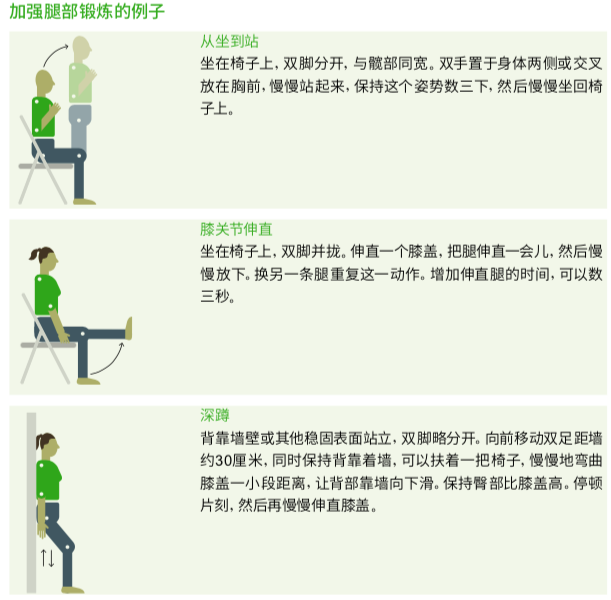 加强腿部锻炼的例子

从坐到站

坐在椅子上，双脚分开，与髋部同宽。双手置于身体两侧或交叉放在胸前，慢慢站起来，保持这个姿势数三下，然后慢慢坐回椅子上。

膝关节伸直

坐在椅子上，双脚并拢。伸直一个膝盖，把腿伸直一会儿，然后慢慢放下。换另一条腿重复这一动作。增加伸直腿的时间，可以数三秒。

深蹲

背靠墙壁或其他稳固表面站立，双脚略分开。向前移动双足距墙约30厘米，同时保持背靠着墙，可以扶着一把椅子，慢慢地弯曲膝盖一小段距离，让背部靠墙向下滑。保持臀部比膝盖高。停顿片刻，然后再慢慢伸直膝盖。